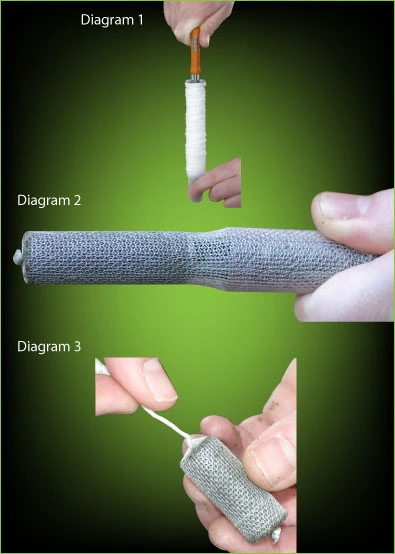 Diagram 1

Diagram 2

Diagram 3