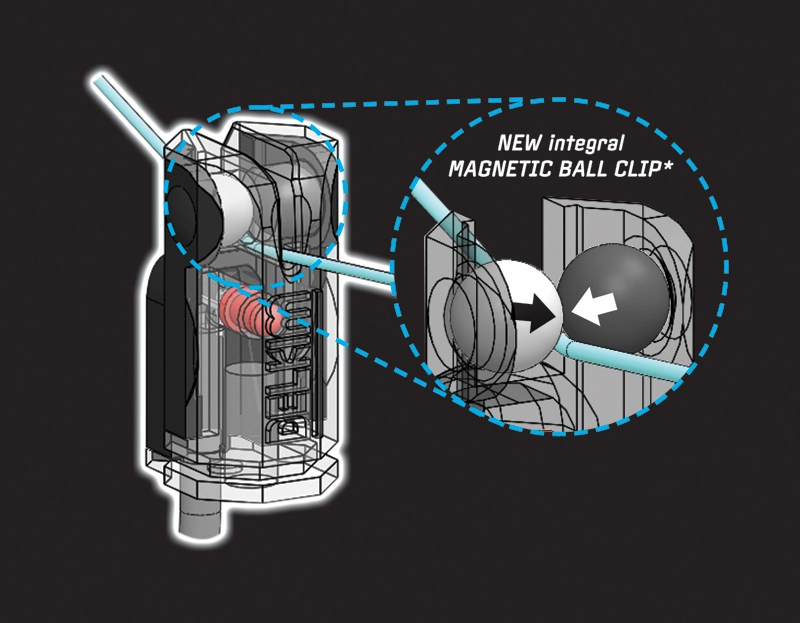 NEW integral
MAGNETIC BALL CLIP*

DELKIM