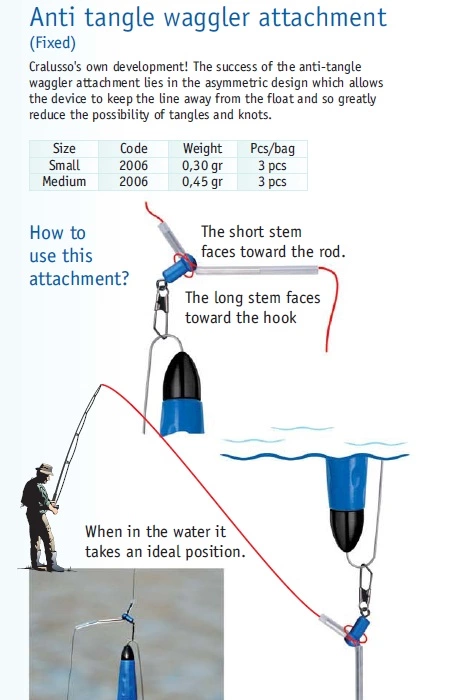 Anti tangle waggler attachment
(Fixed)

Cralusso's own development! The success of the anti-tangle waggler attachment lies in the asymmetric design which allows the device to keep the line away from the float and so greatly reduce the possibility of tangles and knots.

| Size | Code | Weight | Pcs/bag |
|---|---|---|---|
| Small | 2006 | 0,30 gr | 3 pcs |
| Medium | 2006 | 0,45 gr | 3 pcs |

How to use this attachment?

The short stem faces toward the rod.

The long stem faces toward the hook

When in the water it takes an ideal position.