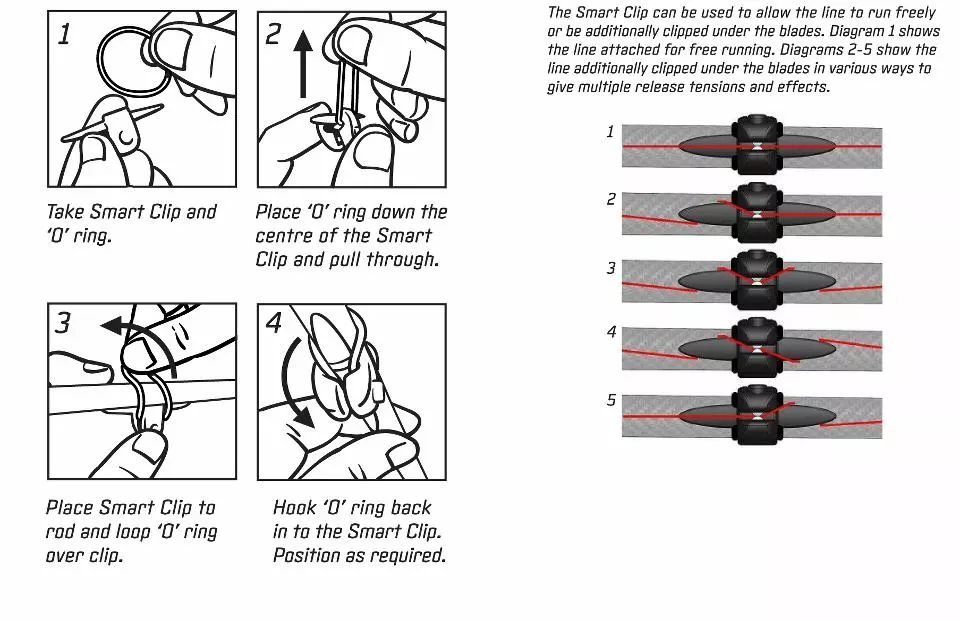 1

Take Smart Clip and 'O' ring.

2

Place 'O' ring down the centre of the Smart Clip and pull through.

3

Place Smart Clip to rod and loop 'O' ring over clip.

4

Hook 'O' ring back in to the Smart Clip. Position as required.

The Smart Clip can be used to allow the line to run freely or be additionally clipped under the blades. Diagram 1 shows the line attached for free running. Diagrams 2-5 show the line additionally clipped under the blades in various ways to give multiple release tensions and effects.

1

2

3

4

5